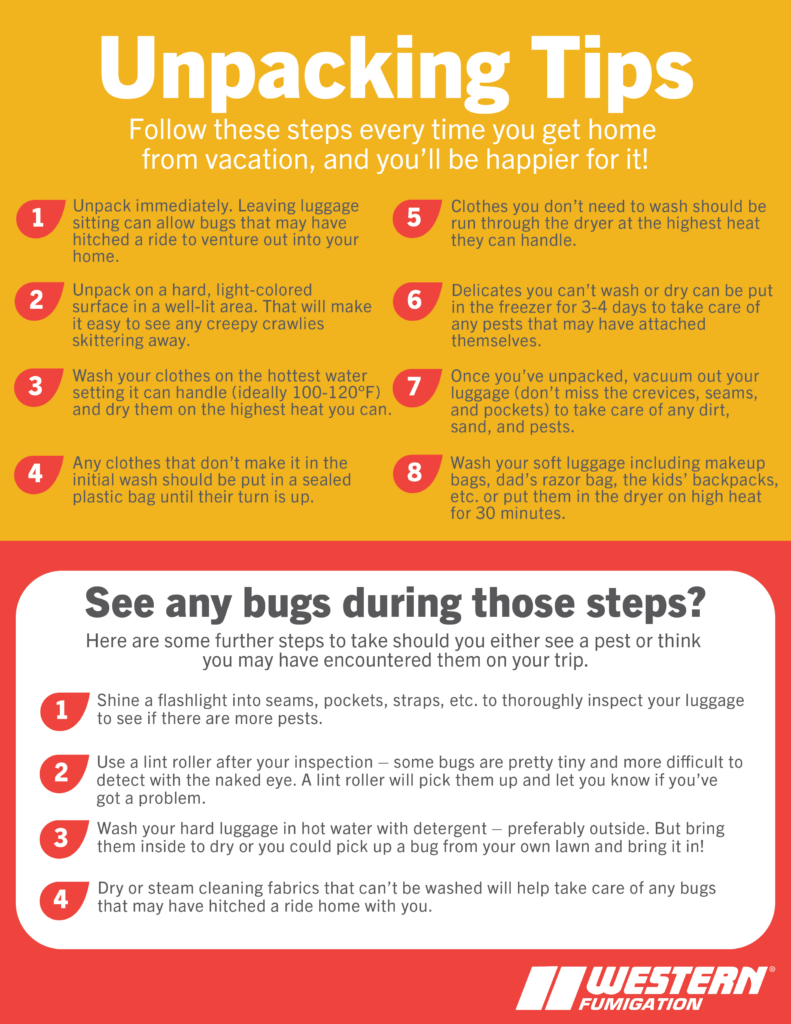 Unpacking Tips

Follow these steps every time you get home from vacation, and you'll be happier for it!

1 Unpack immediately. Leaving luggage sitting can allow bugs that may have hitched a ride to venture out into your home.

2 Unpack on a hard, light-colored surface in a well-lit area. That will make it easy to see any creepy crawlies skittering away.

3 Wash your clothes on the hottest water setting it can handle (ideally 100-120°F) and dry them on the highest heat you can.

4 Any clothes that don't make it in the initial wash should be put in a sealed plastic bag until their turn is up.

5 Clothes you don't need to wash should be run through the dryer at the highest heat they can handle.

6 Delicates you can't wash or dry can be put in the freezer for 3-4 days to take care of any pests that may have attached themselves.

7 Once you've unpacked, vacuum out your luggage (don't miss the crevices, seams, and pockets) to take care of any dirt, sand, and pests.

8 Wash your soft luggage including makeup bags, dad's razor bag, the kids' backpacks, etc. or put them in the dryer on high heat for 30 minutes.

See any bugs during those steps?

Here are some further steps to take should you either see a pest or think you may have encountered them on your trip.

1 Shine a flashlight into seams, pockets, straps, etc. to thoroughly inspect your luggage to see if there are more pests.

2 Use a lint roller after your inspection – some bugs are pretty tiny and more difficult to detect with the naked eye. A lint roller will pick them up and let you know if you've got a problem.

3 Wash your hard luggage in hot water with detergent – preferably outside. But bring them inside to dry or you could pick up a bug from your own lawn and bring it in!

4 Dry or steam cleaning fabrics that can't be washed will help take care of any bugs that may have hitched a ride home with you.

WESTERN® FUMIGATION